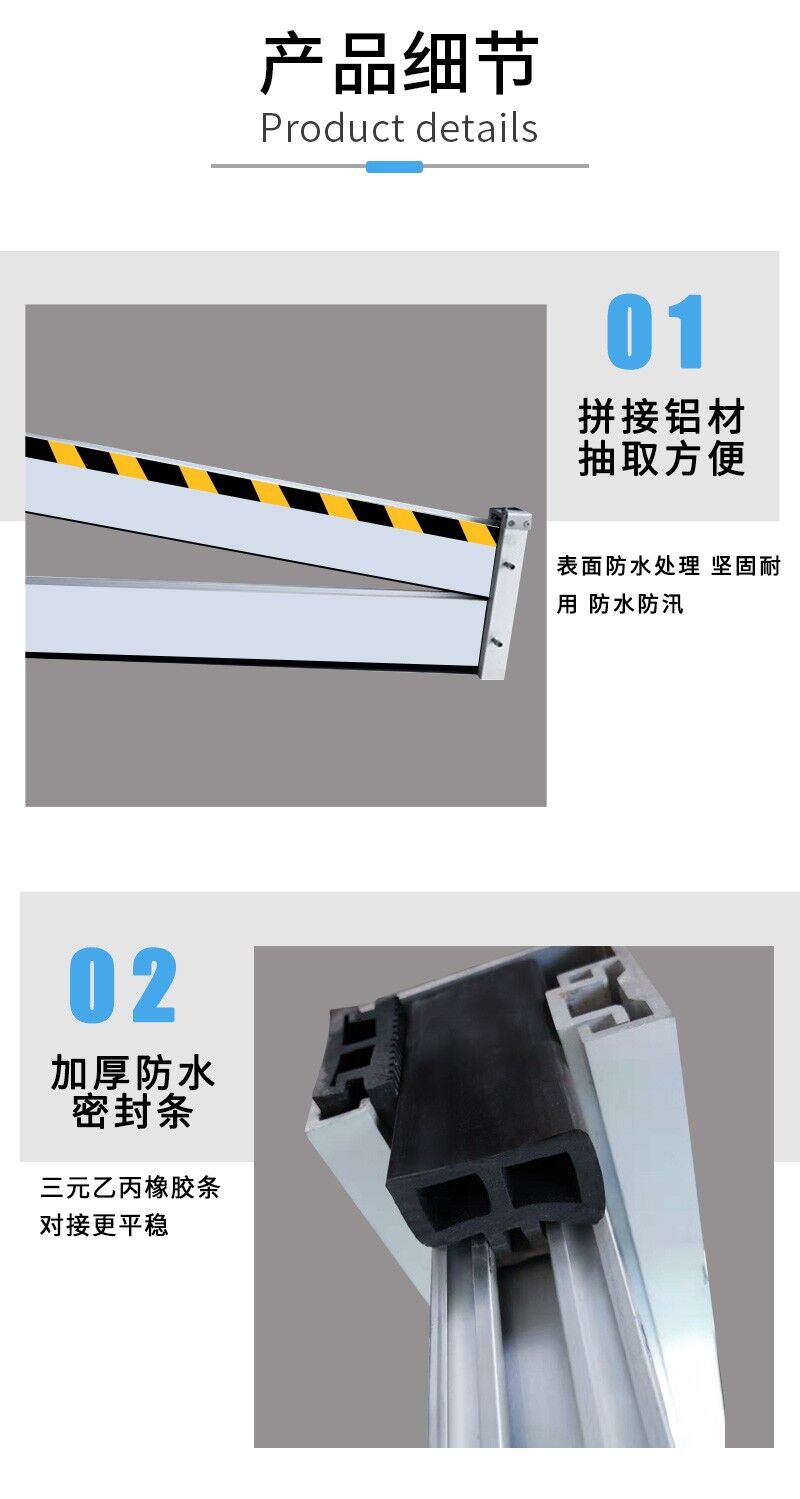 产品细节
Product details

01
拼接铝材
抽取方便

表面防水处理 坚固耐用 防水防汛

02
加厚防水
密封条

三元乙丙橡胶条
对接更平稳